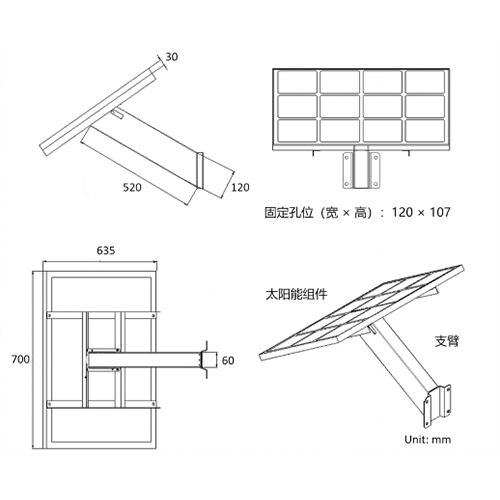 30

520

120

固定孔位（宽 × 高）：120 × 107

635

700

60

太阳能组件

支臂

Unit: mm